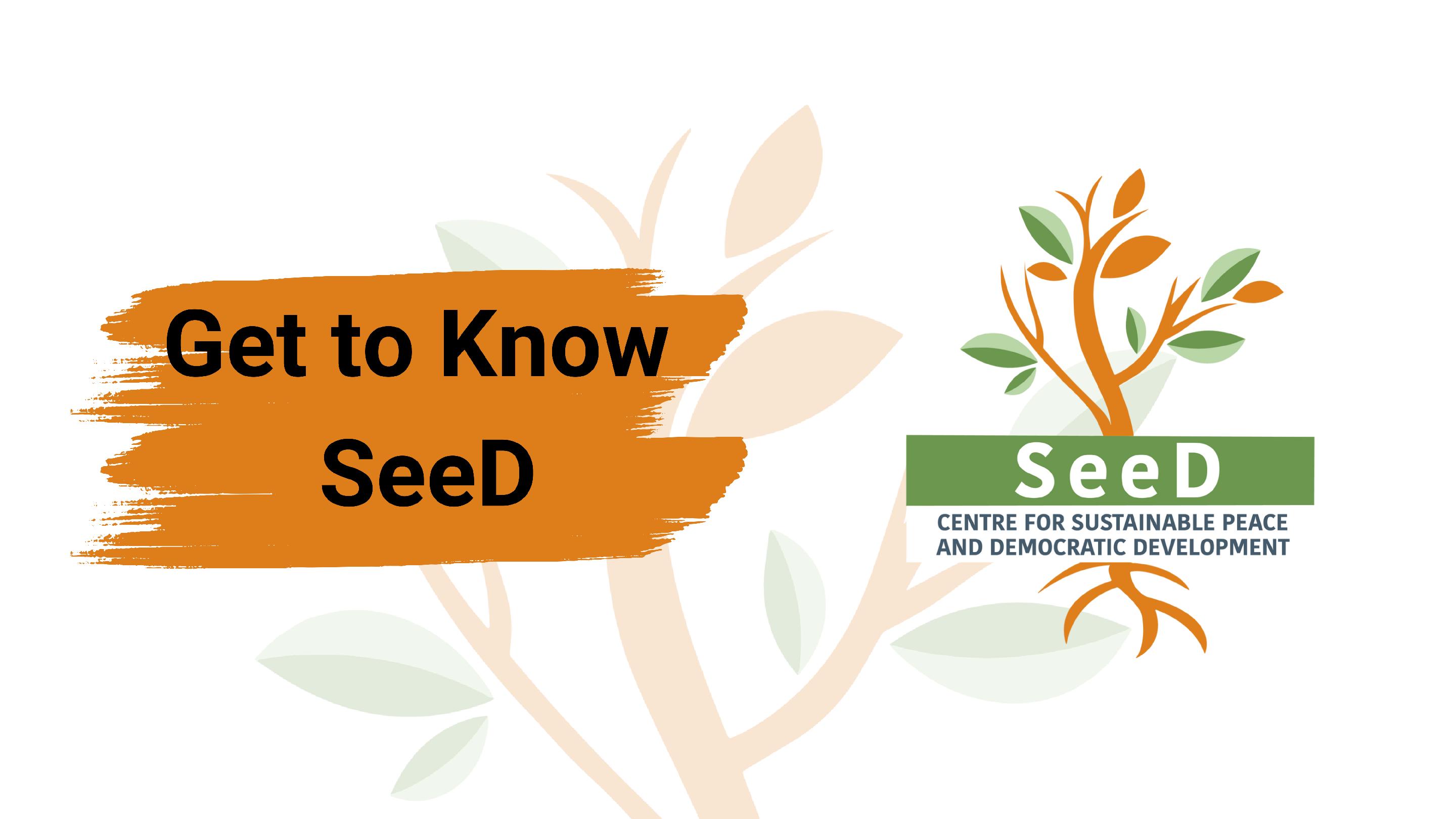 Get to Know SeeD

SeeD
CENTRE FOR SUSTAINABLE PEACE AND DEMOCRATIC DEVELOPMENT